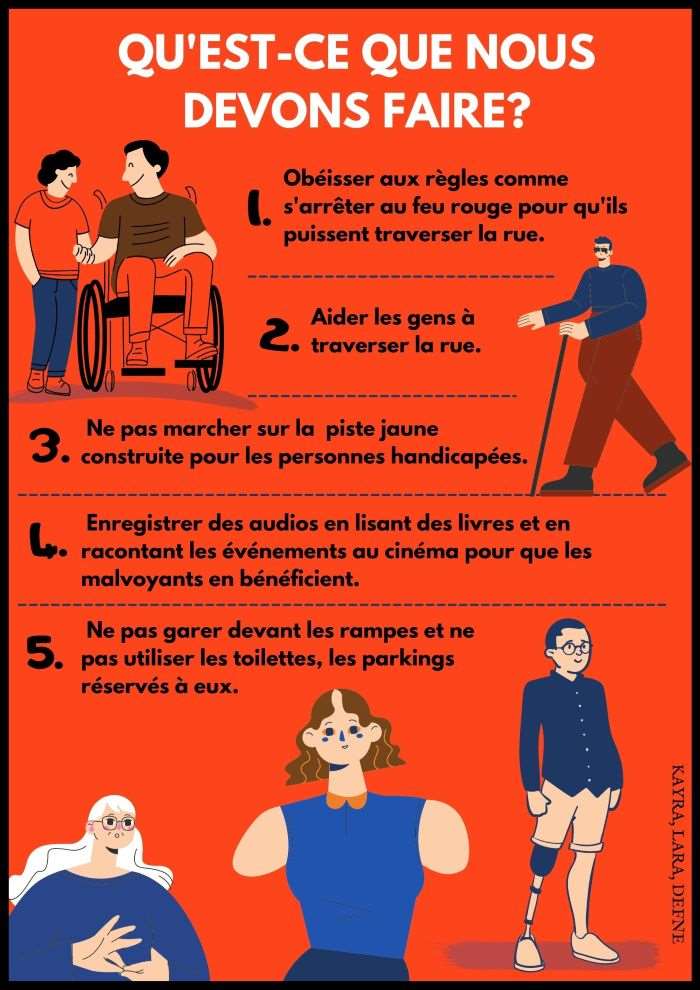 QU'EST-CE QUE NOUS DEVONS FAIRE?

1. Obéisser aux règles comme s'arrêter au feu rouge pour qu'ils puissent traverser la rue.

2. Aider les gens à traverser la rue.

3. Ne pas marcher sur la piste jaune construite pour les personnes handicapées.

4. Enregistrer des audios en lisant des livres et en racontant les événements au cinéma pour que les malvoyants en bénéficient.

5. Ne pas garer devant les rampes et ne pas utiliser les toilettes, les parkings réservés à eux.

KAYRA, LARA, DEFNE